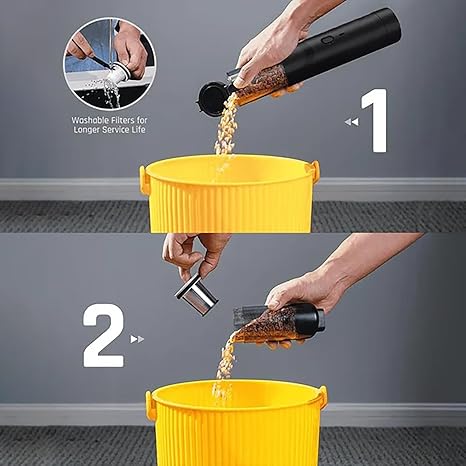 Washable Filters for Longer Service Life

1

2